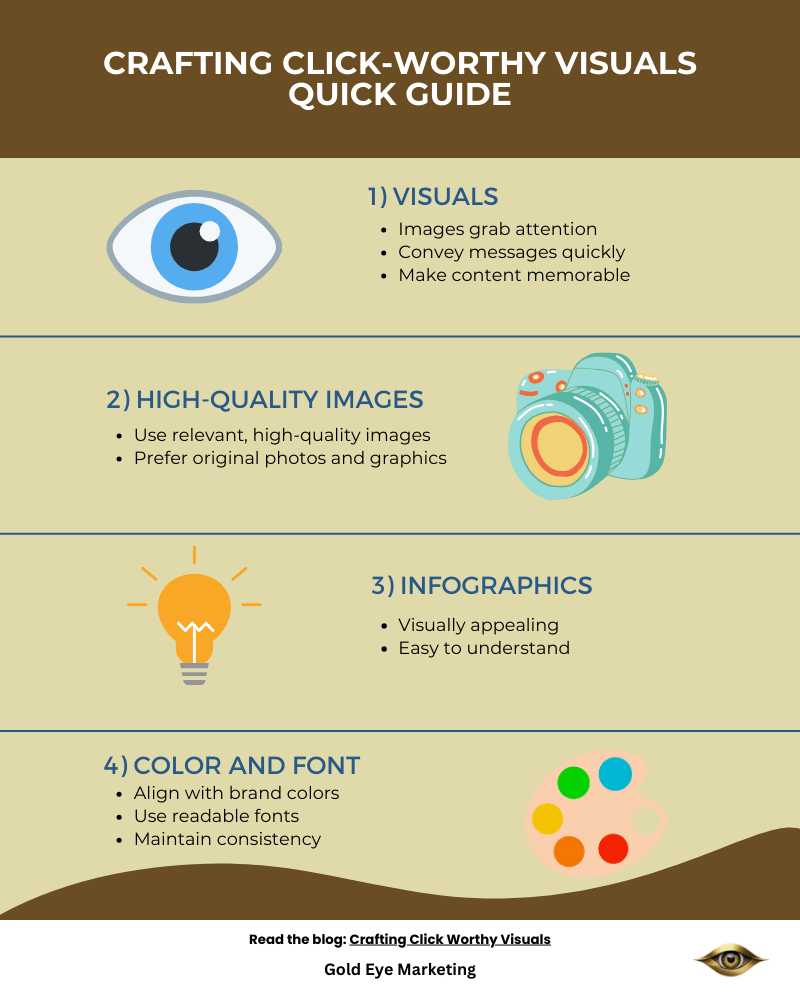 CRAFTING CLICK-WORTHY VISUALS
QUICK GUIDE

1) VISUALS
- Images grab attention
- Convey messages quickly
- Make content memorable

2) HIGH-QUALITY IMAGES
- Use relevant, high-quality images
- Prefer original photos and graphics

3) INFOGRAPHICS
- Visually appealing
- Easy to understand

4) COLOR AND FONT
- Align with brand colors
- Use readable fonts
- Maintain consistency

Read the blog: Crafting Click Worthy Visuals

Gold Eye Marketing